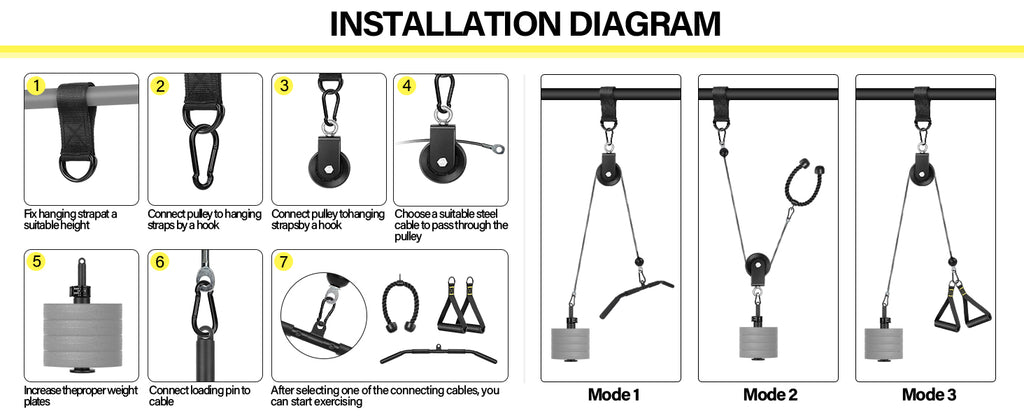 INSTALLATION DIAGRAM

1
Fix hanging strapat a suitable height

2
Connect pulley to hanging straps by a hook

3
Connect pulley tohanging strapsby a hook

4
Choose a suitable steel cable to pass through the pulley

5
Increase theproper weight plates

6
Connect loading pin to cable

7
After selecting one of the connecting cables, you can start exercising

Mode 1

Mode 2

Mode 3