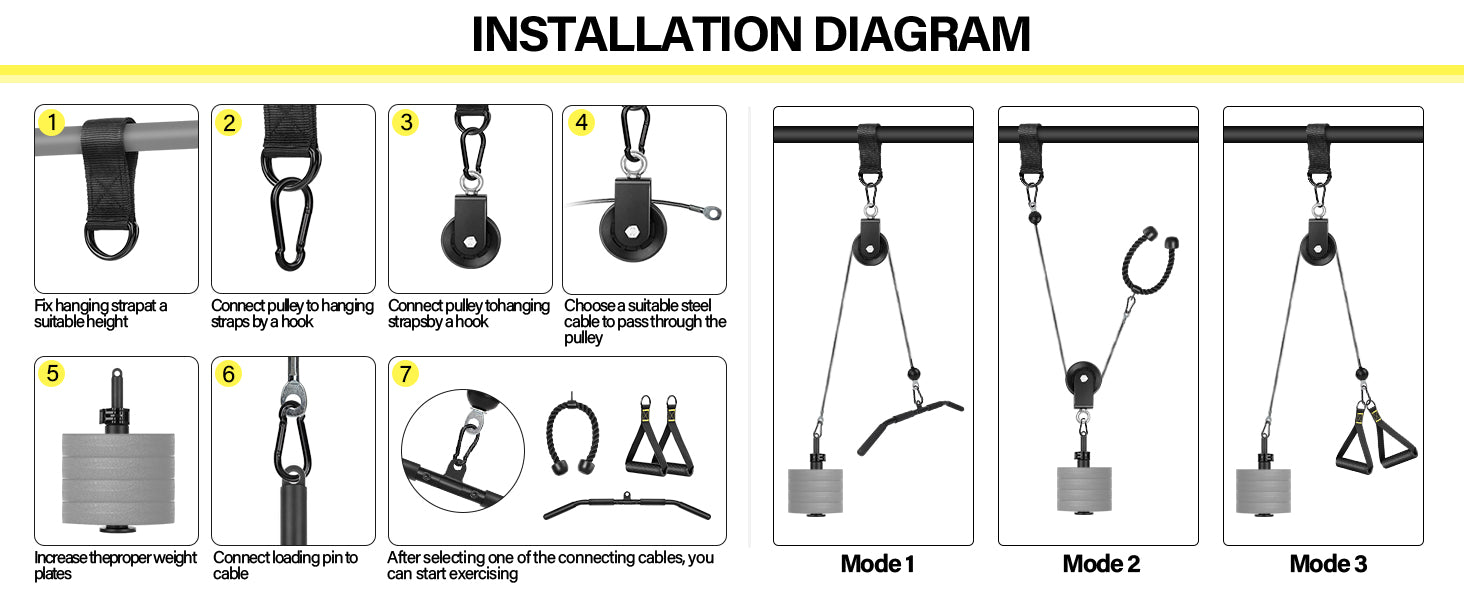 INSTALLATION DIAGRAM

1

Fix hanging strapat a suitable height

2

Connect pulley to hanging straps by a hook

3

Connect pulley tohanging strapsby a hook

4

Choose a suitable steel cable to pass through the pulley

5

Increase theproper weight plates

6

Connect loading pin to cable

7

After selecting one of the connecting cables, you can start exercising

Mode 1

Mode 2

Mode 3