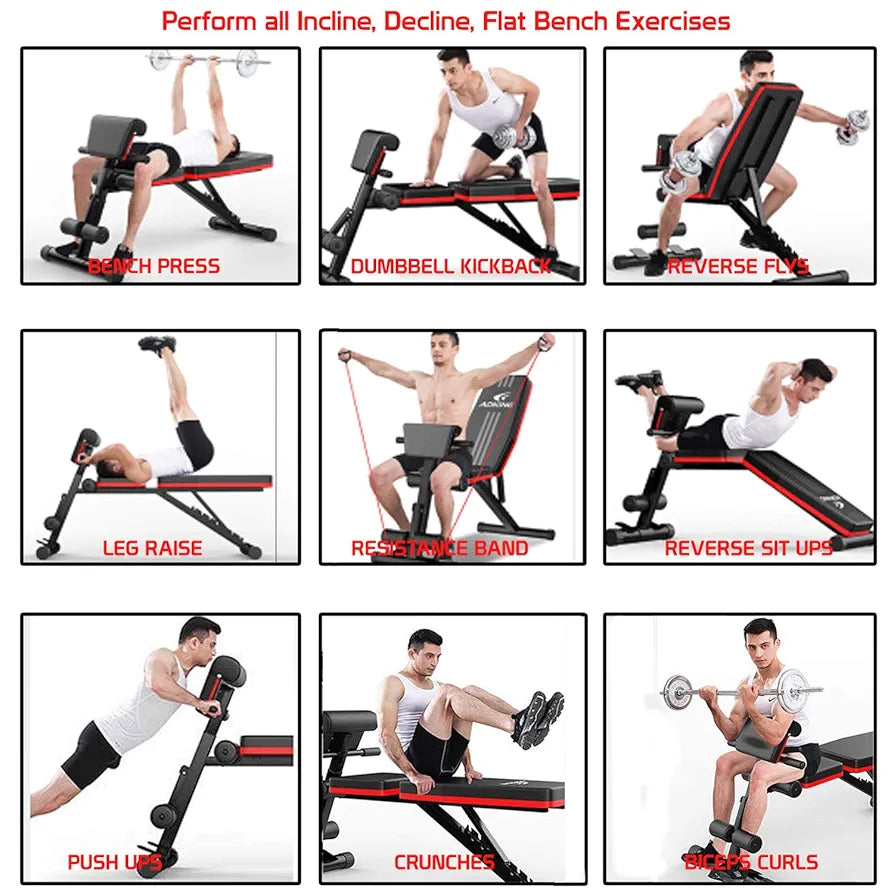 Perform all Incline, Decline, Flat Bench Exercises

BENCH PRESS

DUMBBELL KICKBACK

REVERSE FLYS

LEG RAISE

ADKING

RESISTANCE BAND

REVERSE SIT UPS

PUSH UPS

CRUNCHES

BICEPS CURLS